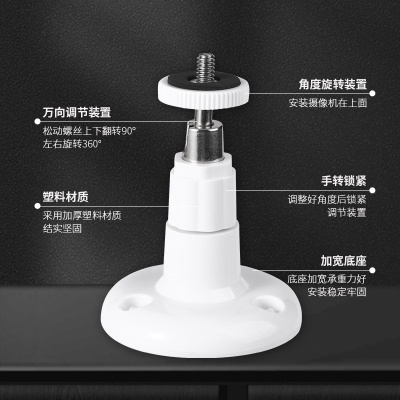 角度旋转装置
安装摄像机在上面

万向调节装置
松动螺丝上下翻转90°
左右旋转360°

手转锁紧
调整好角度后锁紧
调节装置

塑料材质
采用加厚塑料材质
结实坚固

加宽底座
底座加宽承重力好
安装稳定牢固